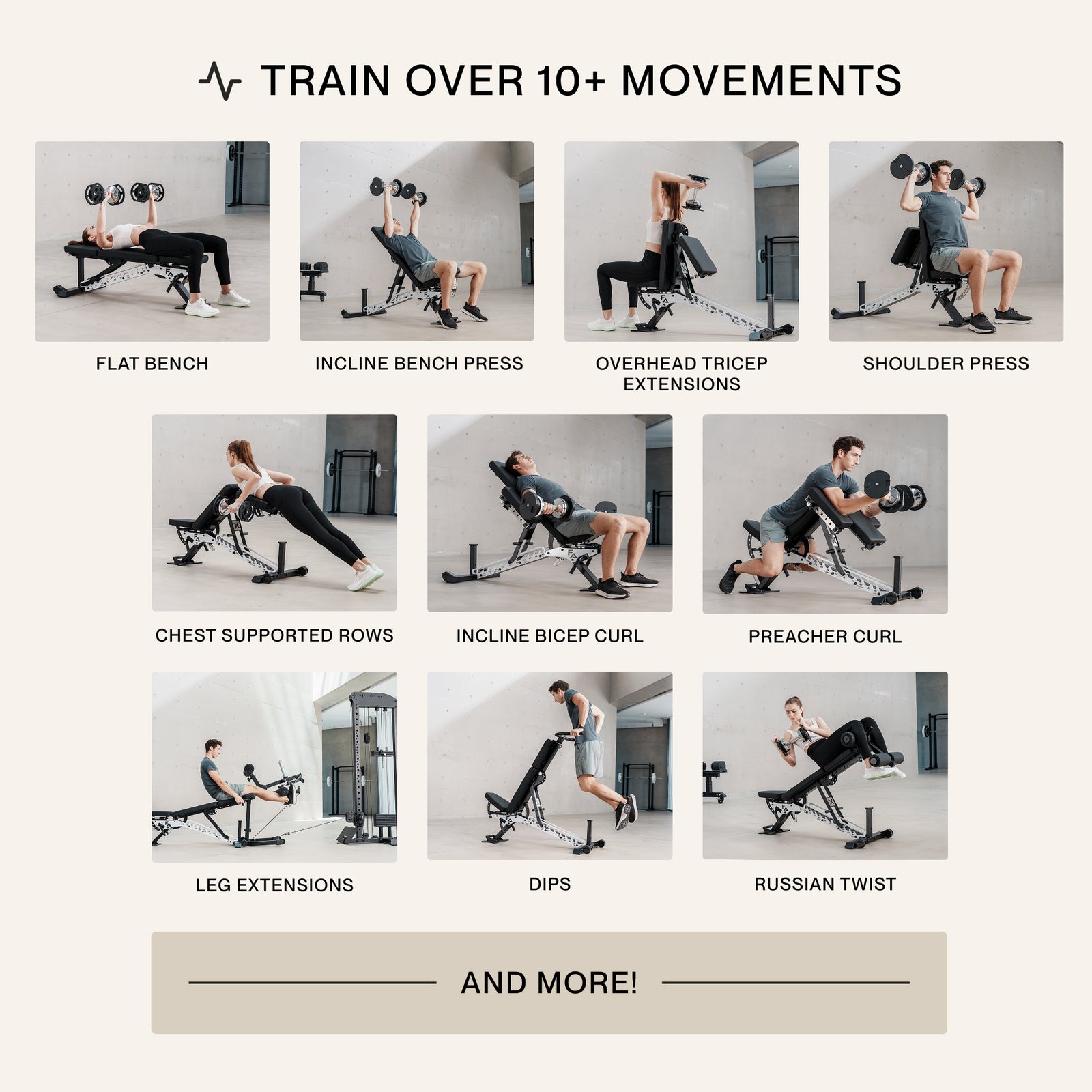 TRAIN OVER 10+ MOVEMENTS

FLAT BENCH

INCLINE BENCH PRESS

OVERHEAD TRICEP EXTENSIONS

SHOULDER PRESS

CHEST SUPPORTED ROWS

INCLINE BICEP CURL

PREACHER CURL

LEG EXTENSIONS

DIPS

RUSSIAN TWIST

AND MORE!