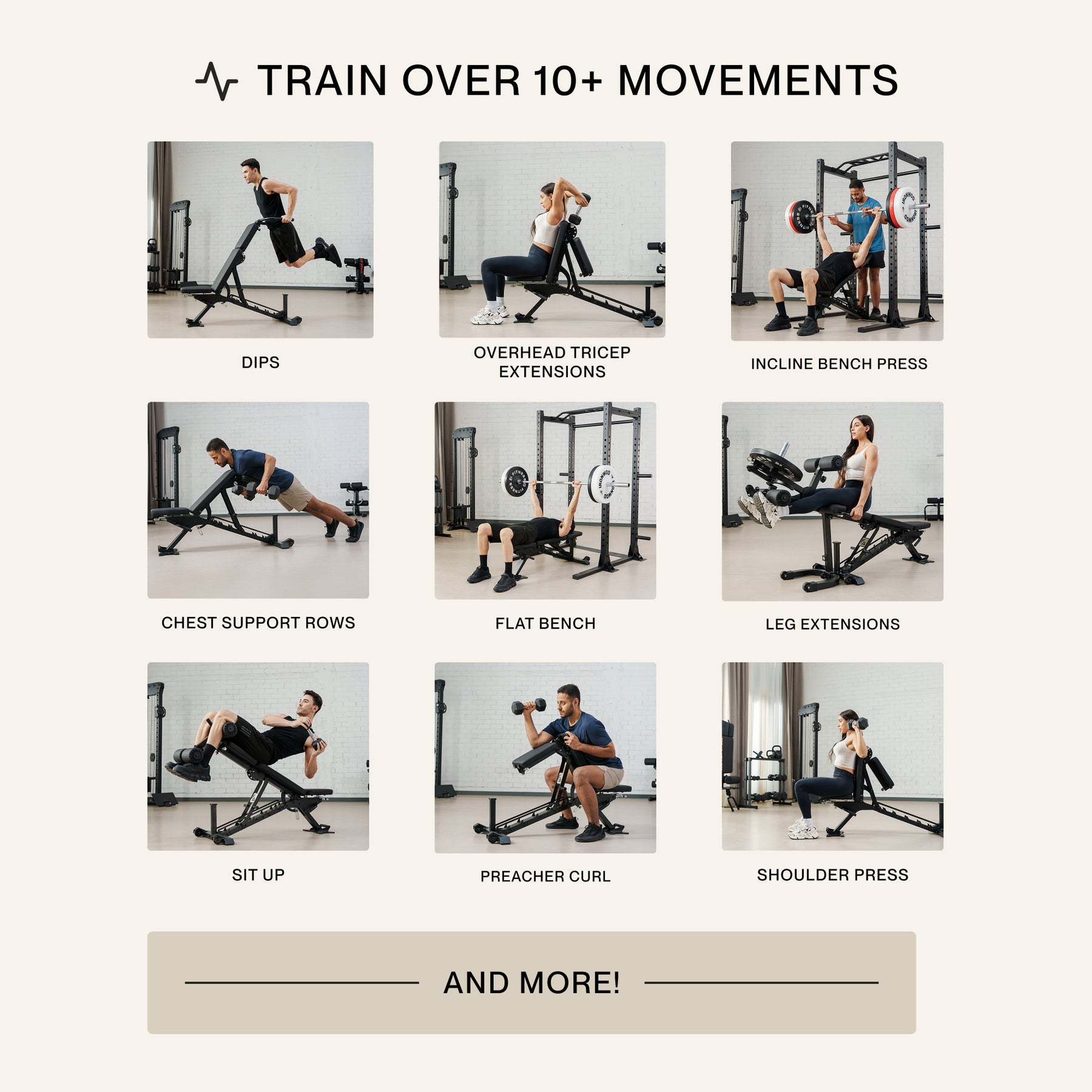 TRAIN OVER 10+ MOVEMENTS

DIPS

OVERHEAD TRICEP EXTENSIONS

INCLINE BENCH PRESS

CHEST SUPPORT ROWS

FLAT BENCH

LEG EXTENSIONS

SIT UP

PREACHER CURL

SHOULDER PRESS

AND MORE!