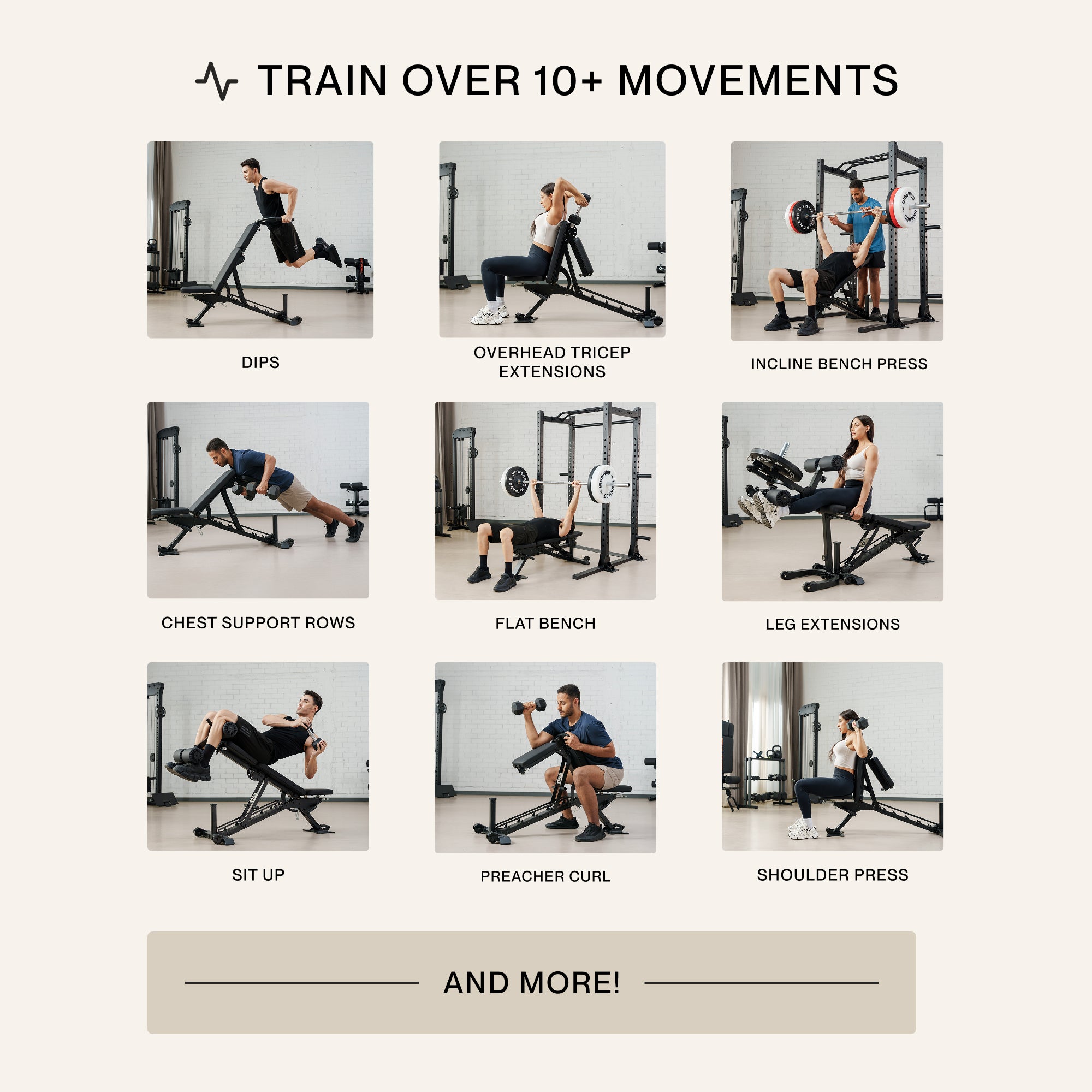 TRAIN OVER 10+ MOVEMENTS

DIPS

OVERHEAD TRICEP EXTENSIONS

INCLINE BENCH PRESS

CHEST SUPPORT ROWS

FLAT BENCH

LEG EXTENSIONS

SIT UP

PREACHER CURL

SHOULDER PRESS

AND MORE!